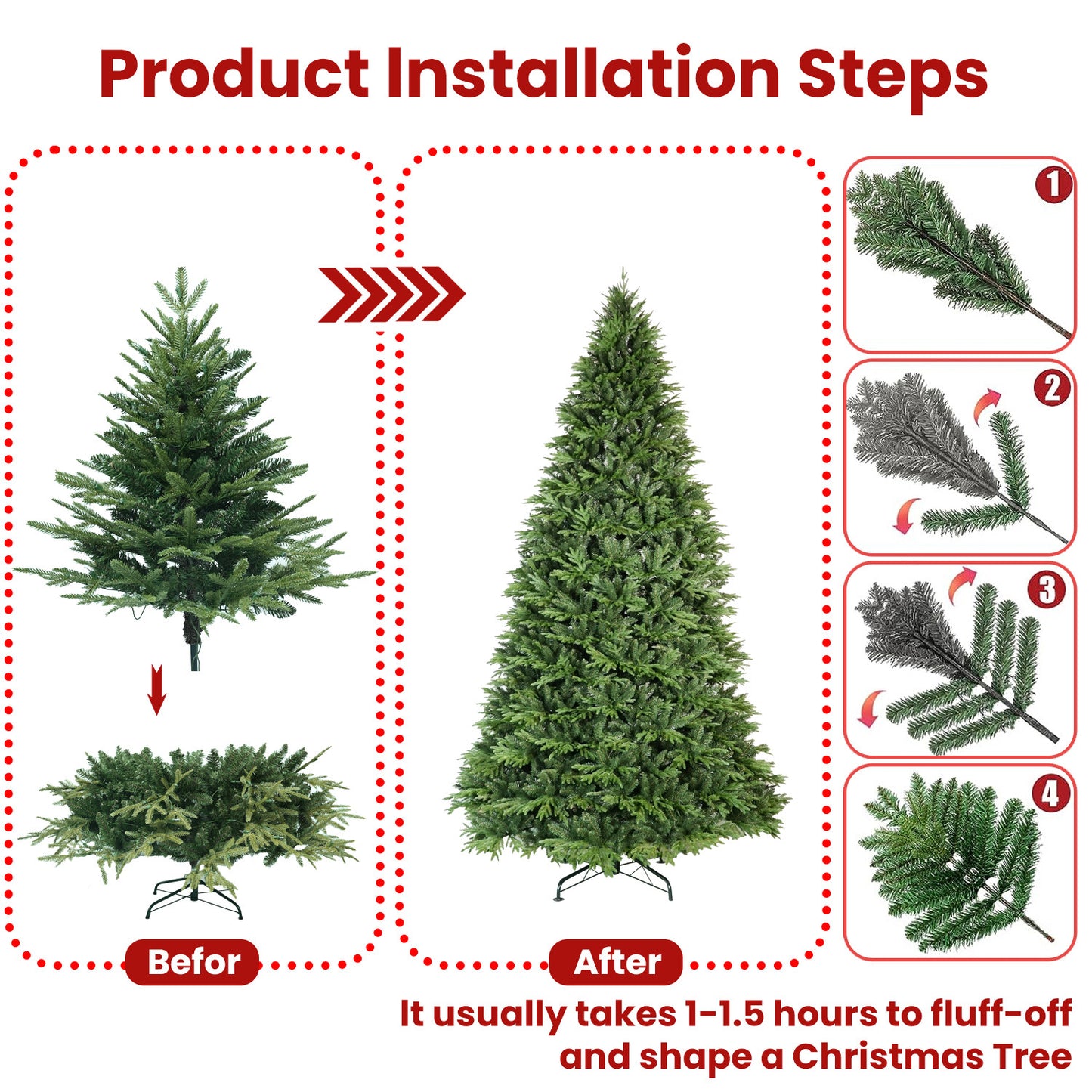 Product Installation Steps

1

2

3

4

Befor

After

It usually takes 1-1.5 hours to fluff-off and shape a Christmas Tree